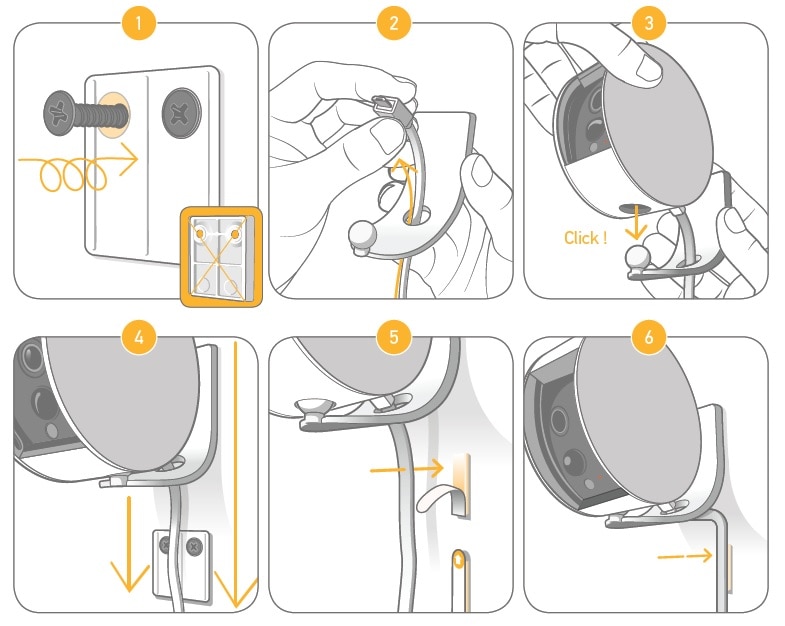 1
2
3
Click !
4
5
6